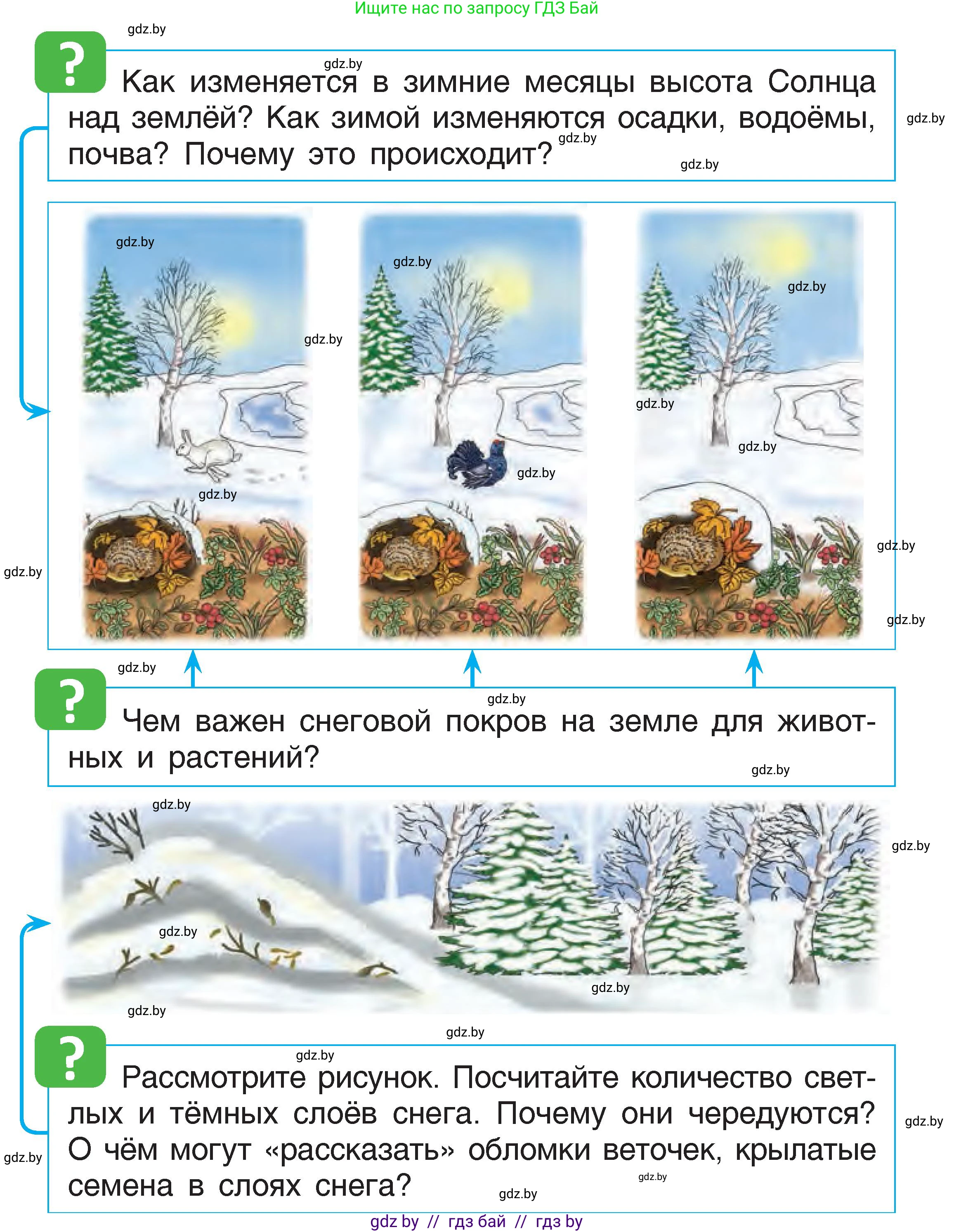 Ищите нас по запросу ГДЗ Бай

gdz.by

?

Как изменяется в зимние месяцы высота Солнца над землёй? Как зимой изменяются осадки, водоёмы, почва? Почему это происходит?

gdz.by

?

Чем важен снеговой покров на земле для животных и растений?

gdz.by

?

Рассмотрите рисунок. Посчитайте количество светлых и тёмных слоёв снега. Почему они чередуются? О чём могут «рассказать» обломки веточек, крылатые семена в слоях снега?

gdz by // гдз бай // гдз by