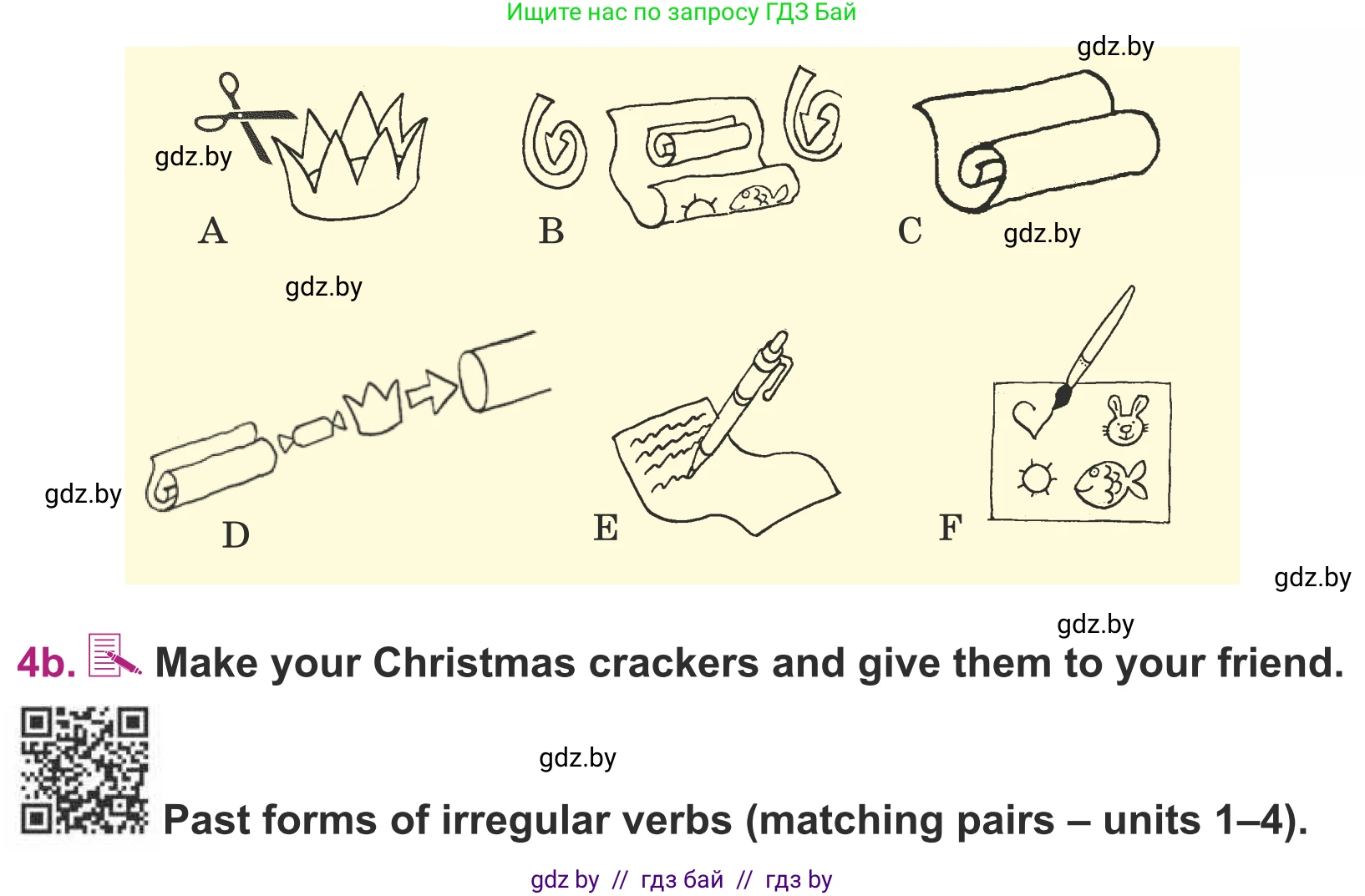 Ищите нас по запросу ГДЗ Бай

gdz.by

gdz.by

A

B

C

gdz.by

gdz.by

gdz.by

D

E

F

gdz.by

gdz.by

4b. Make your Christmas crackers and give them to your friend.

gdz.by

Past forms of irregular verbs (matching pairs – units 1–4).

gdz by // гдз бай // гдз by