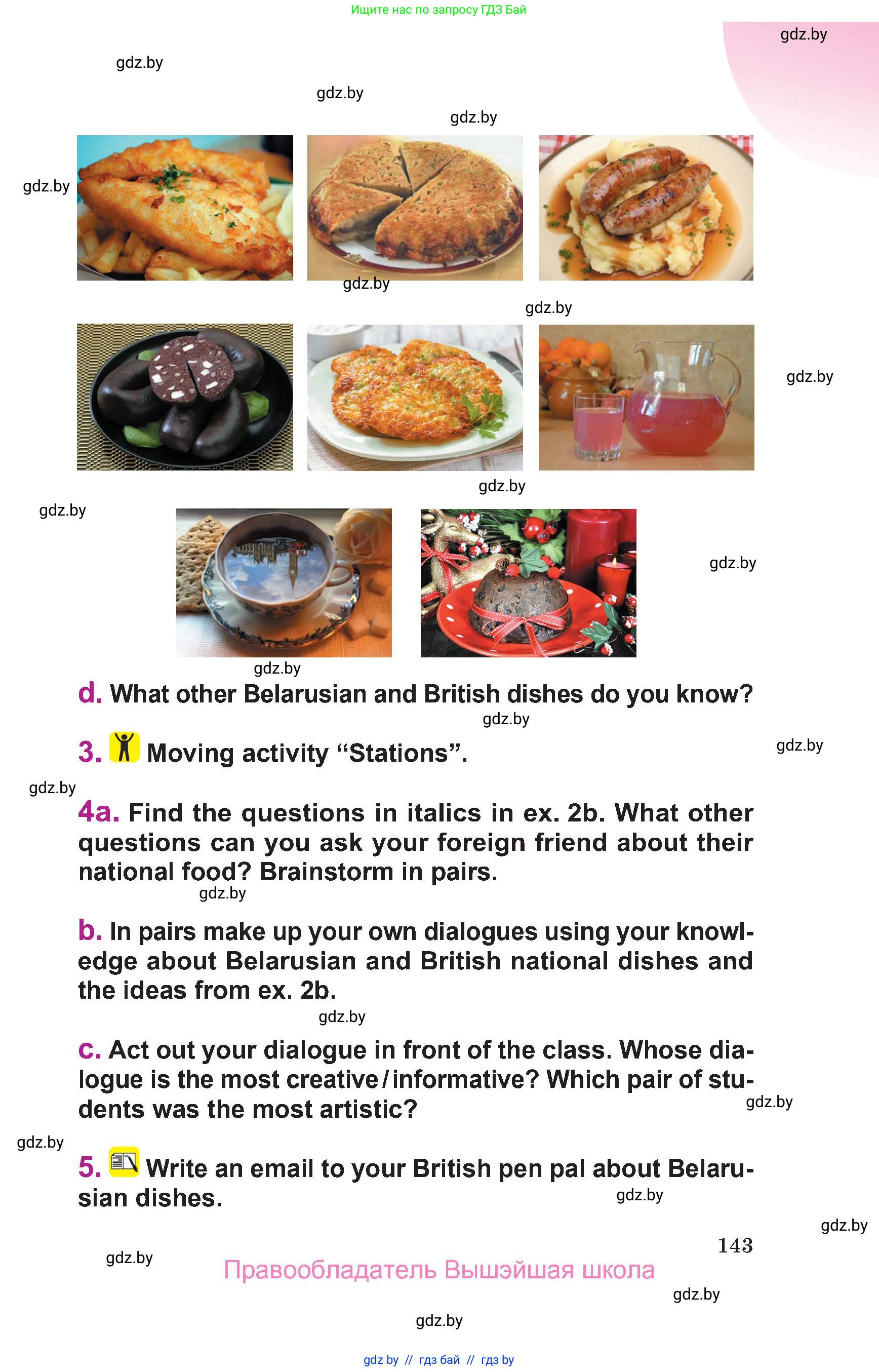 Ищите нас по запросу ГДЗ Бай

gdz.by

gdz.by

gdz.by

gdz.by

gdz.by

gdz.by

gdz.by

gdz.by

gdz.by

gdz.by

gdz.by

gdz.by

d. What other Belarusian and British dishes do you know?

gdz.by

3. Moving activity “Stations”.

gdz.by

gdz.by

4a. Find the questions in italics in ex. 2b. What other questions can you ask your foreign friend about their national food? Brainstorm in pairs.

gdz.by

b. In pairs make up your own dialogues using your knowledge about Belarusian and British national dishes and the ideas from ex. 2b.

gdz.by

c. Act out your dialogue in front of the class. Whose dialogue is the most creative / informative? Which pair of students was the most artistic?

gdz.by

gdz.by

5. Write an email to your British pen pal about Belarusian dishes.

gdz.by

gdz.by

143

gdz.by

Правообладатель Вышэйшая школа

gdz.by

gdz.by

gdz by // гдз бай // гдз by