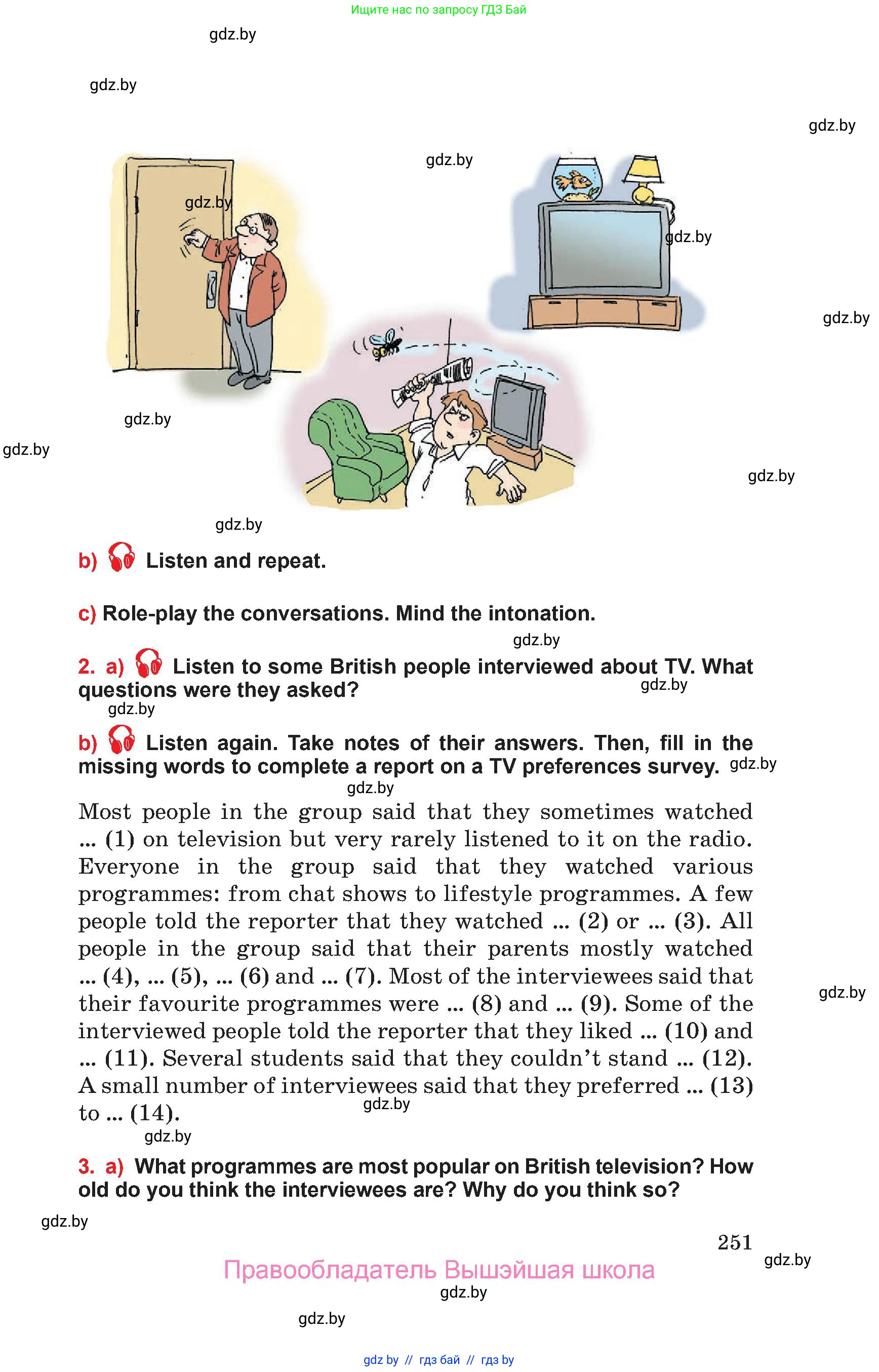 Ищите нас по запросу ГДЗ Бай

gdz.by

gdz.by

gdz.by

gdz.by

gdz.by

gdz.by

gdz.by

gdz.by

gdz.by

gdz.by

gdz.by

b) Listen and repeat.

c) Role-play the conversations. Mind the intonation.

gdz.by

2. a) Listen to some British people interviewed about TV. What questions were they asked?

gdz.by

gdz.by

b) Listen again. Take notes of their answers. Then, fill in the missing words to complete a report on a TV preferences survey.

gdz.by

gdz.by

Most people in the group said that they sometimes watched ... (1) on television but very rarely listened to it on the radio. Everyone in the group said that they watched various programmes: from chat shows to lifestyle programmes. A few people told the reporter that they watched ... (2) or ... (3). All people in the group said that their parents mostly watched ... (4), ... (5), ... (6) and ... (7). Most of the interviewees said that their favourite programmes were ... (8) and ... (9). Some of the interviewed people told the reporter that they liked ... (10) and ... (11). Several students said that they couldn't stand ... (12). A small number of interviewees said that they preferred ... (13) to ... (14).

gdz.by

gdz.by

gdz.by

3. a) What programmes are most popular on British television? How old do you think the interviewees are? Why do you think so?

gdz.by

251

gdz.by

Правообладатель Вышэйшая школа

gdz.by

gdz.by

gdz by // гдз бай // гдз by