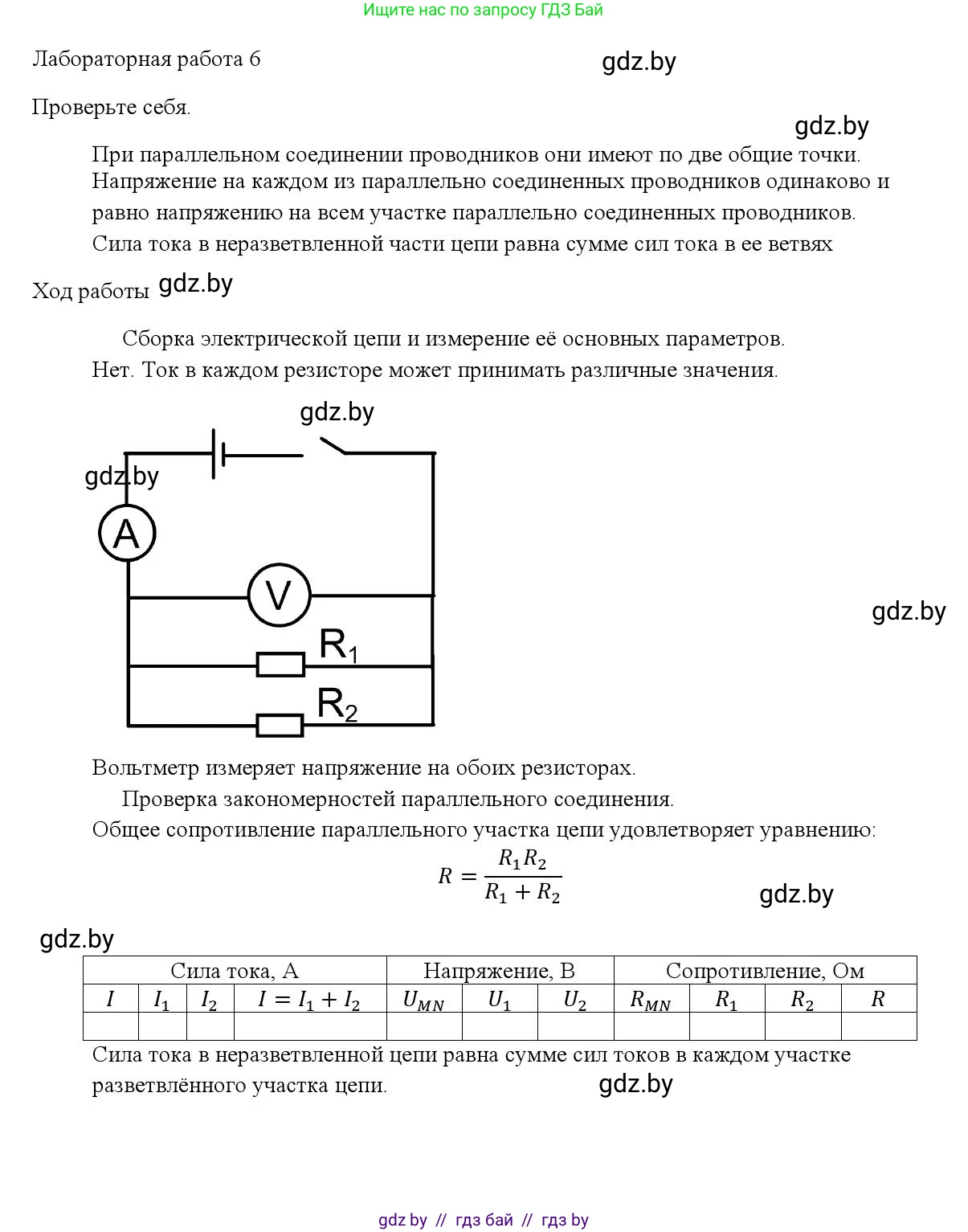 Ищите нас по запросу ГДЗ Бай

Лабораторная работа 6

gdz.by

Проверьте себя.

gdz.by

При параллельном соединении проводников они имеют по две общие точки. Напряжение на каждом из параллельно соединенных проводников одинаково и равно напряжению на всем участке параллельно соединенных проводников. Сила тока в неразветвленной части цепи равна сумме сил тока в ее ветвях

Ход работы gdz.by

Сборка электрической цепи и измерение её основных параметров. Нет. Ток в каждом резисторе может принимать различные значения.

gdz.by

gdz.by

A

V

$R_1$

$R_2$

gdz.by

Вольтметр измеряет напряжение на обоих резисторах.

Проверка закономерностей параллельного соединения.

Общее сопротивление параллельного участка цепи удовлетворяет уравнению:

$R = \frac{R_1 R_2}{R_1 + R_2}$

gdz.by

gdz.by

| Сила тока, А | | | | Напряжение, В | | | Сопротивление, Ом | | | |
|---|---|---|---|---|---|---|---|---|---|---|
| $I$ | $I_1$ | $I_2$ | $I = I_1 + I_2$ | $U_{MN}$ | $U_1$ | $U_2$ | $R_{MN}$ | $R_1$ | $R_2$ | $R$ |
| | | | | | | | | | | |

Сила тока в неразветвленной цепи равна сумме сил токов в каждом участке разветвлённого участка цепи.

gdz.by

gdz by // гдз бай // гдз by