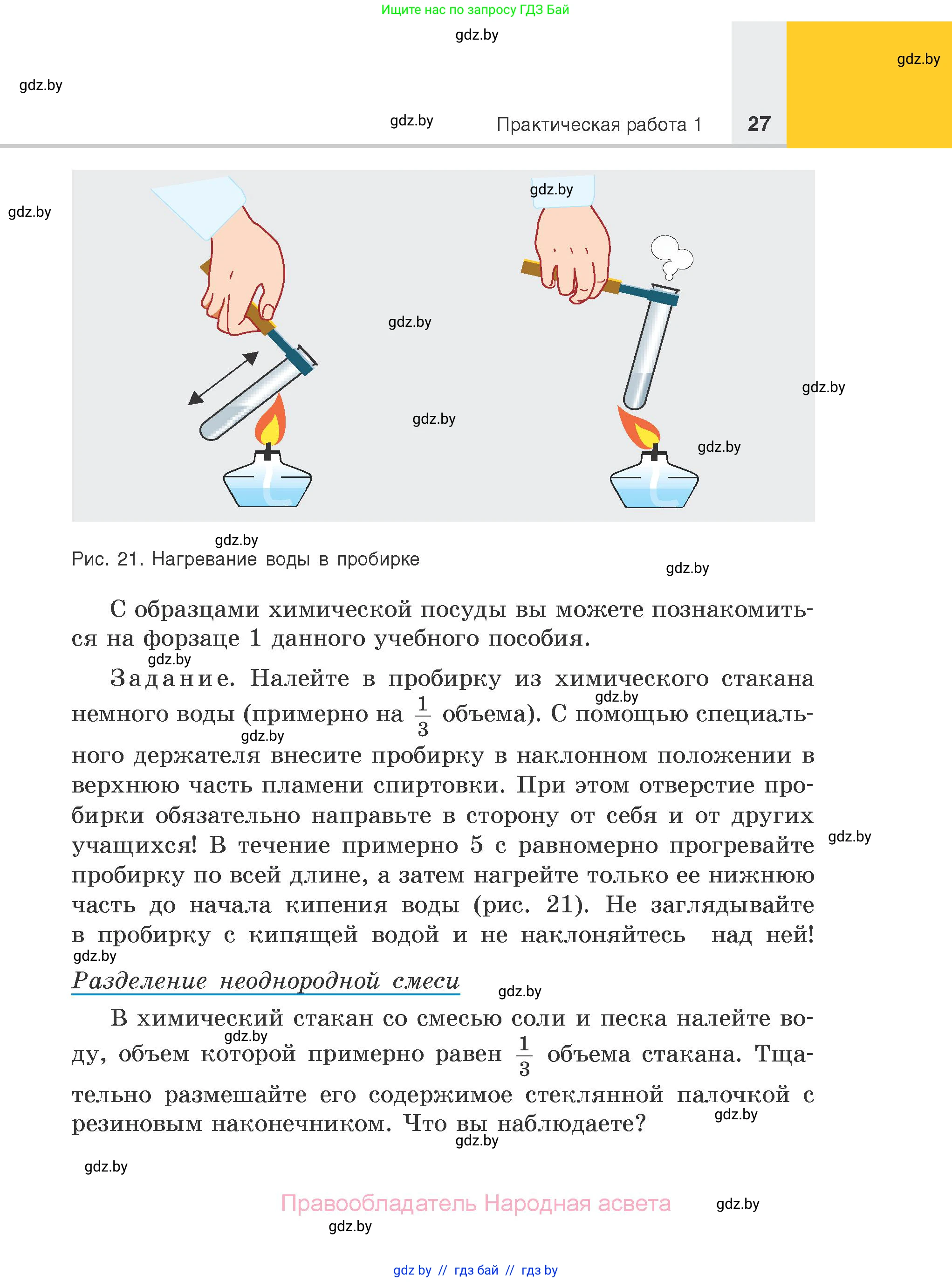 Ищите нас по запросу ГДЗ Бай

gdz.by

gdz.by

gdz.by

gdz.by

Практическая работа 1

27

gdz.by

gdz.by

gdz.by

gdz.by

gdz.by

gdz.by

gdz.by

Рис. 21. Нагревание воды в пробирке

gdz.by

С образцами химической посуды вы можете познакомиться на форзаце 1 данного учебного пособия.

gdz.by

Задание. Налейте в пробирку из химического стакана немного воды (примерно на $\frac{1}{3}$ объема). С помощью специального держателя внесите пробирку в наклонном положении в верхнюю часть пламени спиртовки. При этом отверстие пробирки обязательно направьте в сторону от себя и от других учащихся! В течение примерно 5 с равномерно прогревайте пробирку по всей длине, а затем нагрейте только ее нижнюю часть до начала кипения воды (рис. 21). Не заглядывайте в пробирку с кипящей водой и не наклоняйтесь над ней!

gdz.by

gdz.by

gdz.by

gdz.by

Разделение неоднородной смеси

gdz.by

В химический стакан со смесью соли и песка налейте воду, объем которой примерно равен $\frac{1}{3}$ объема стакана. Тщательно размешайте его содержимое стеклянной палочкой с резиновым наконечником. Что вы наблюдаете?

gdz.by

gdz.by

gdz.by

gdz.by

Правообладатель Народная асвета

gdz.by

gdz.by

gdz by // гдз бай // гдз by