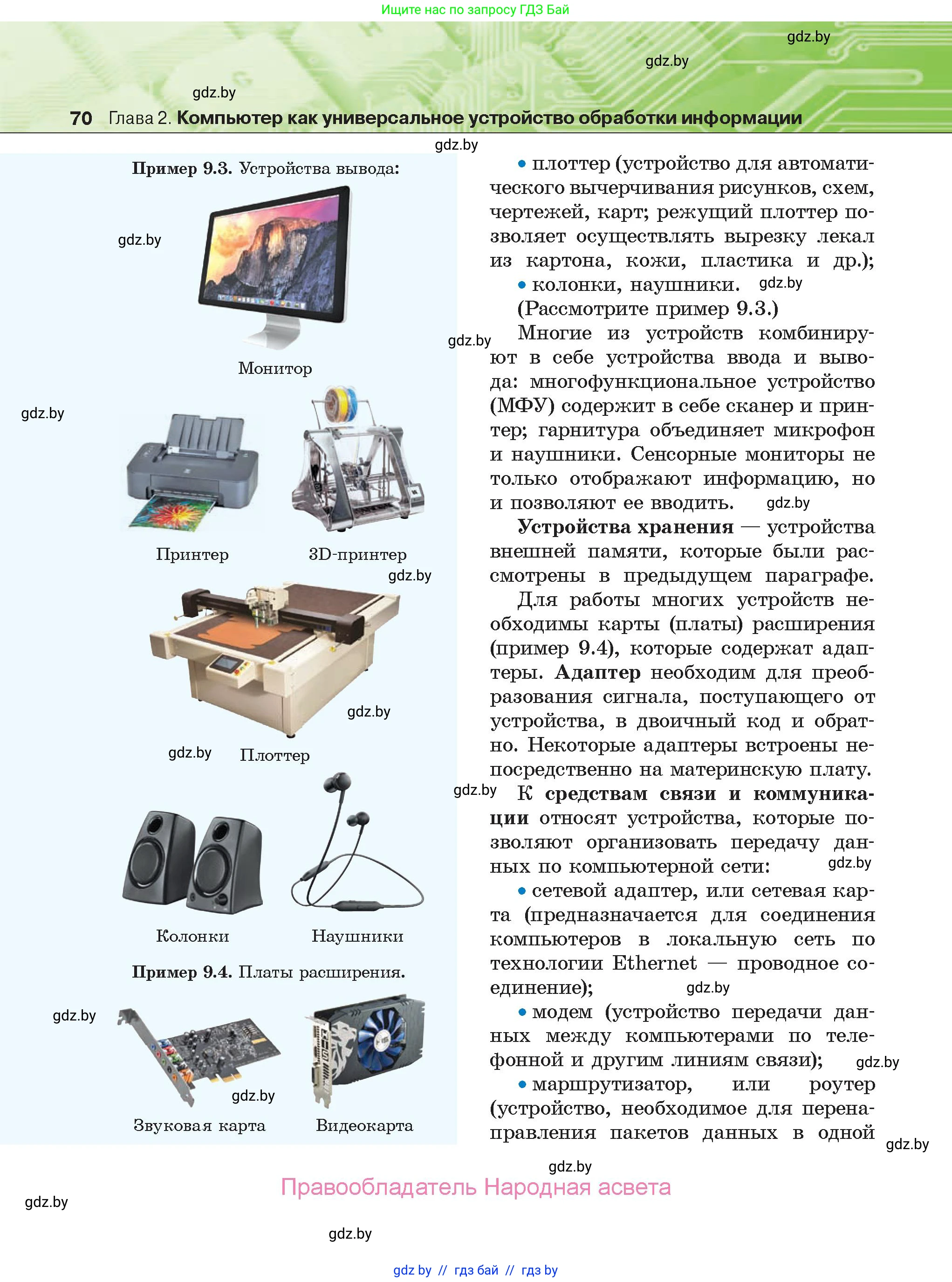 Ищите нас по запросу ГДЗ Бай

gdz.by

gdz.by

gdz.by

70 Глава 2. Компьютер как универсальное устройство обработки информации

gdz.by

Пример 9.3. Устройства вывода:

gdz.by

Монитор

gdz.by

Принтер

3D-принтер

gdz.by

gdz.by

gdz.by

Плоттер

Колонки

Наушники

Пример 9.4. Платы расширения.

gdz.by

gdz.by

Звуковая карта

Видеокарта

• плоттер (устройство для автоматического вычерчивания рисунков, схем, чертежей, карт; режущий плоттер позволяет осуществлять вырезку лекал из картона, кожи, пластика и др.);

• колонки, наушники. gdz.by

(Рассмотрите пример 9.3.)

gdz.by

Многие из устройств комбинируют в себе устройства ввода и вывода: многофункциональное устройство (МФУ) содержит в себе сканер и принтер; гарнитура объединяет микрофон и наушники. Сенсорные мониторы не только отображают информацию, но и позволяют ее вводить. gdz.by

Устройства хранения — устройства внешней памяти, которые были рассмотрены в предыдущем параграфе.

Для работы многих устройств необходимы карты (платы) расширения (пример 9.4), которые содержат адаптеры. Адаптер необходим для преобразования сигнала, поступающего от устройства, в двоичный код и обратно. Некоторые адаптеры встроены непосредственно на материнскую плату.

gdz.by

К средствам связи и коммуникации относят устройства, которые позволяют организовать передачу данных по компьютерной сети: gdz.by

• сетевой адаптер, или сетевая карта (предназначается для соединения компьютеров в локальную сеть по технологии Ethernet — проводное соединение); gdz.by

• модем (устройство передачи данных между компьютерами по телефонной и другим линиям связи); gdz.by

• маршрутизатор, или роутер (устройство, необходимое для перенаправления пакетов данных в одной

gdz.by

gdz.by

Правообладатель Народная асвета

gdz.by

gdz.by

gdz by // гдз бай // гдз by