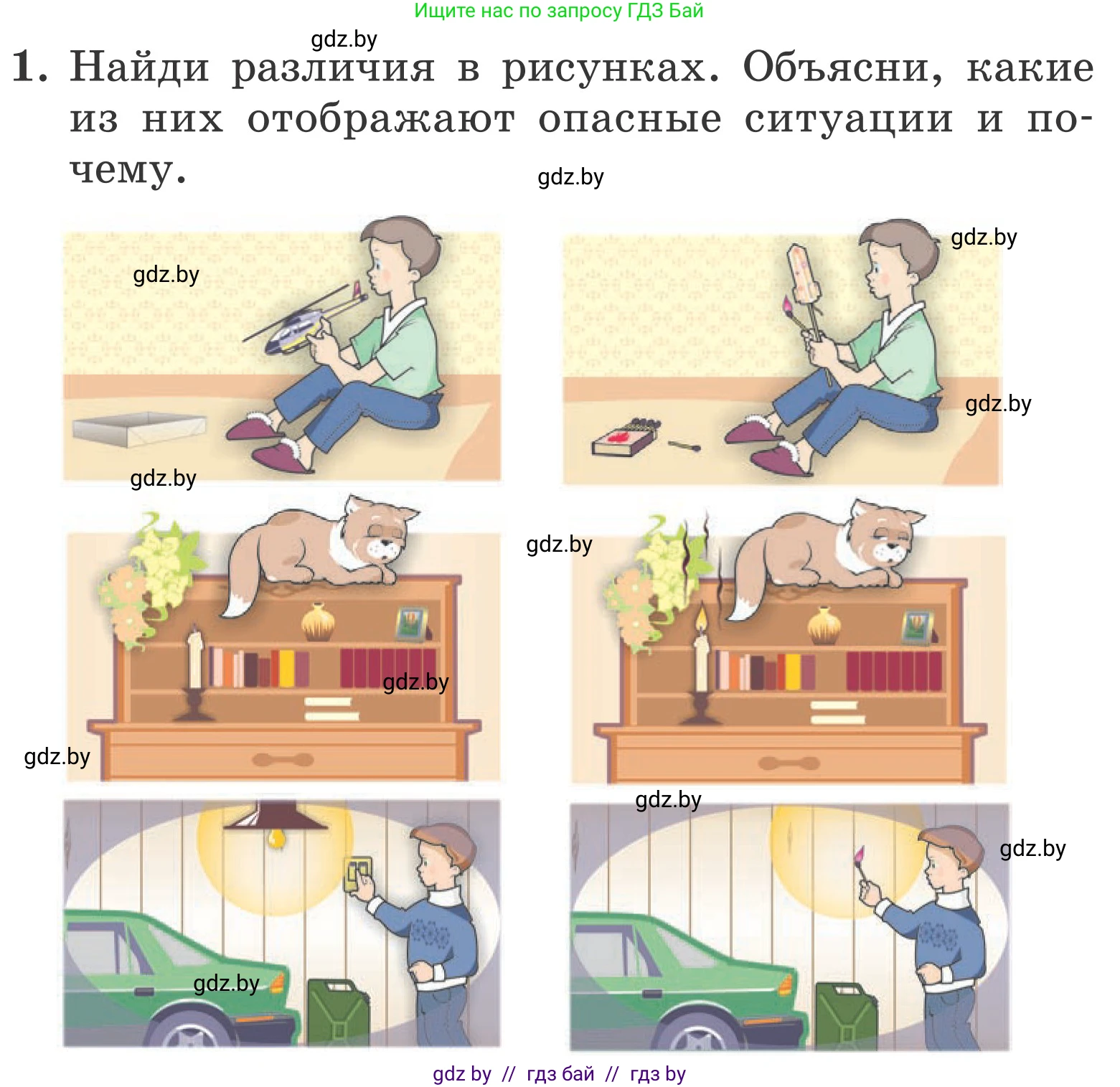 Ищите нас по запросу ГДЗ Бай

gdz.by

1. Найди различия в рисунках. Объясни, какие из них отображают опасные ситуации и почему.

gdz.by

gdz.by

gdz.by

gdz.by

gdz.by

gdz.by

gdz.by

gdz.by

gdz.by

gdz.by

gdz.by

gdz by // гдз бай // гдз by