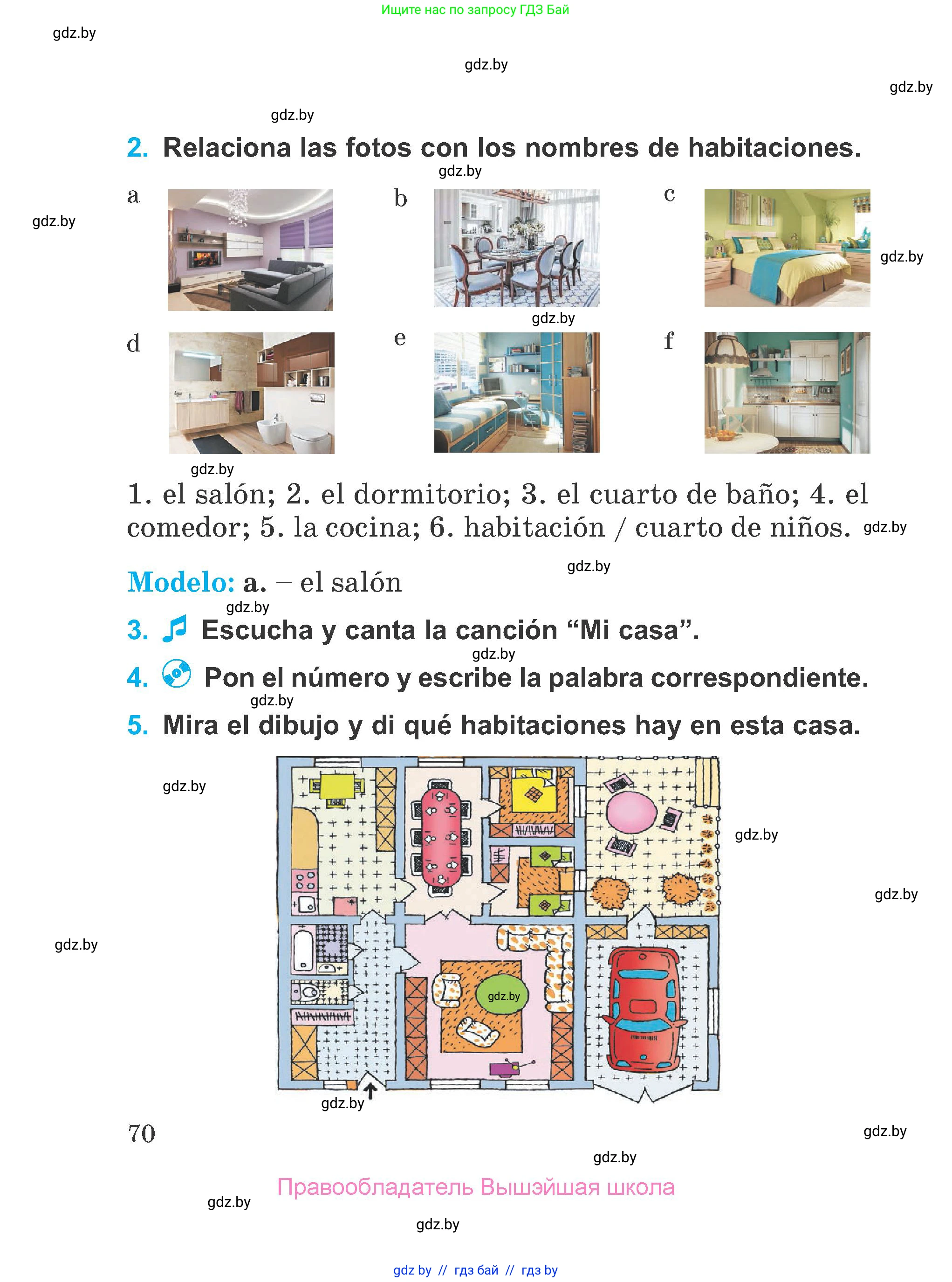 Ищите нас по запросу ГДЗ Бай

gdz.by

gdz.by

gdz.by

gdz.by

2. Relaciona las fotos con los nombres de habitaciones.

gdz.by

a

b

c

gdz.by

gdz.by

gdz.by

d

e

f

gdz.by

1. el salón; 2. el dormitorio; 3. el cuarto de baño; 4. el comedor; 5. la cocina; 6. habitación / cuarto de niños. gdz.by

gdz.by

Modelo: a. – el salón

gdz.by

3. Escucha y canta la canción “Mi casa”.

gdz.by

4. Pon el número y escribe la palabra correspondiente.

gdz.by

5. Mira el dibujo y di qué habitaciones hay en esta casa.

gdz.by

gdz.by

gdz.by

gdz.by

gdz.by

gdz.by

70

gdz.by

gdz.by

Правообладатель Вышэйшая школа

gdz.by

gdz.by

gdz by // гдз бай // гдз by