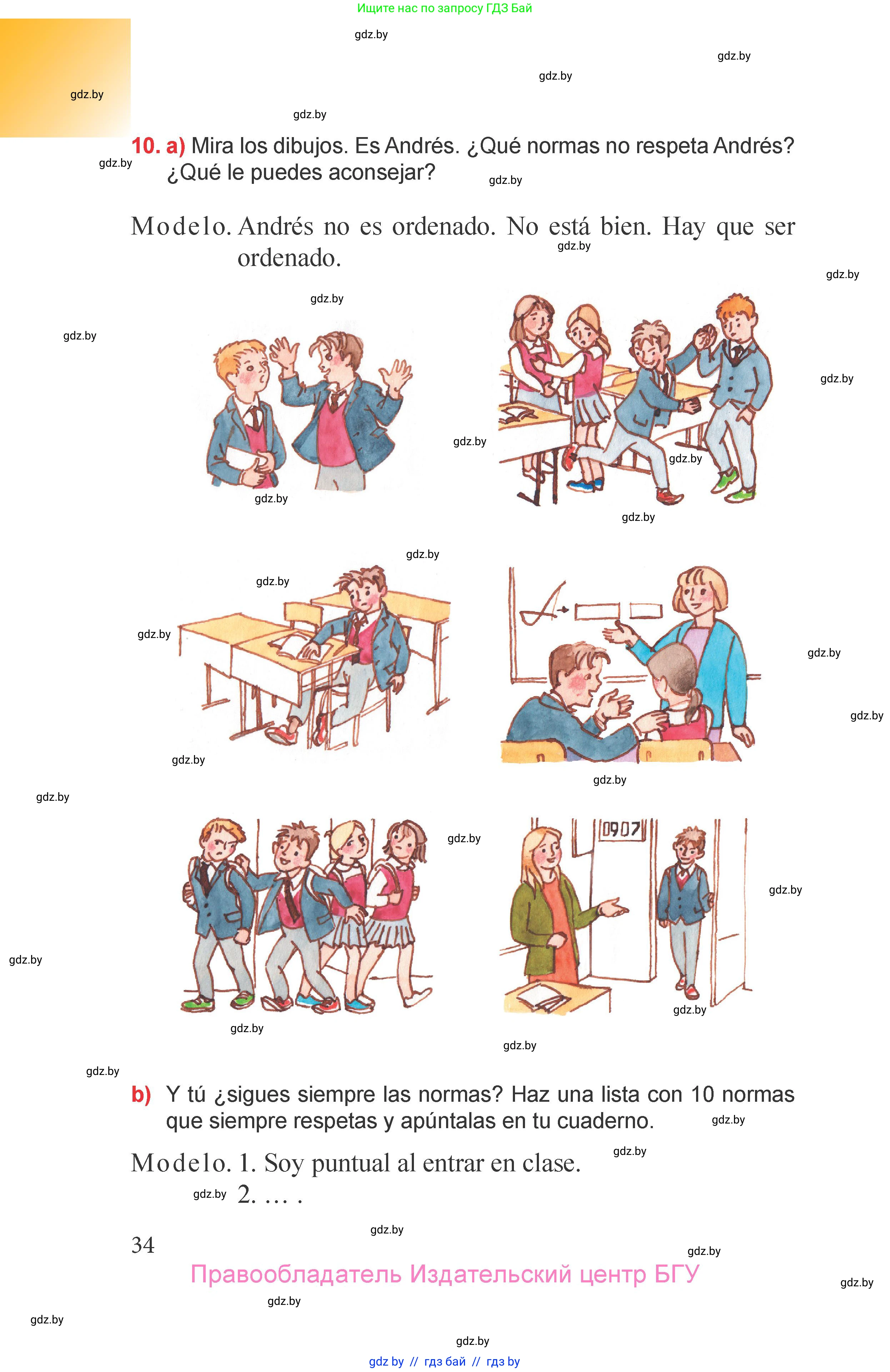 Ищите нас по запросу ГДЗ Бай

gdz.by

10. a) Mira los dibujos. Es Andrés. ¿Qué normas no respeta Andrés? ¿Qué le puedes aconsejar?

Modelo. Andrés no es ordenado. No está bien. Hay que ser ordenado.

0907

b) Y tú ¿sigues siempre las normas? Haz una lista con 10 normas que siempre respetas y apúntalas en tu cuaderno.

Modelo. 1. Soy puntual al entrar en clase.
2. … .

34

Правообладатель Издательский центр БГУ

gdz by // гдз бай // гдз by