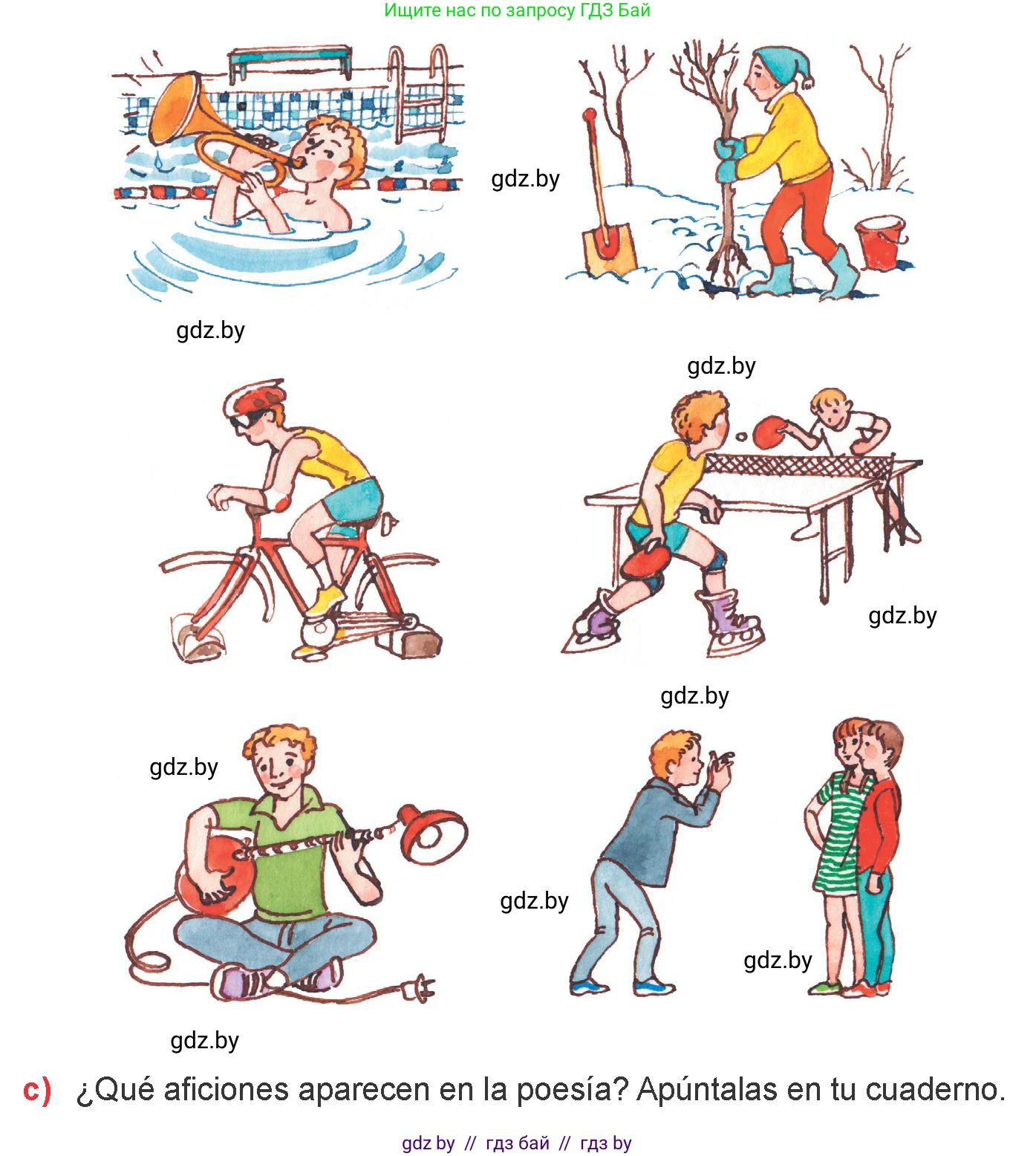 Ищите нас по запросу ГДЗ Бай

gdz.by

gdz.by

gdz.by

gdz.by

gdz.by

gdz.by

gdz.by

gdz.by

gdz.by

c) ¿Qué aficiones aparecen en la poesía? Apúntalas en tu cuaderno.

gdz by // гдз бай // гдз by