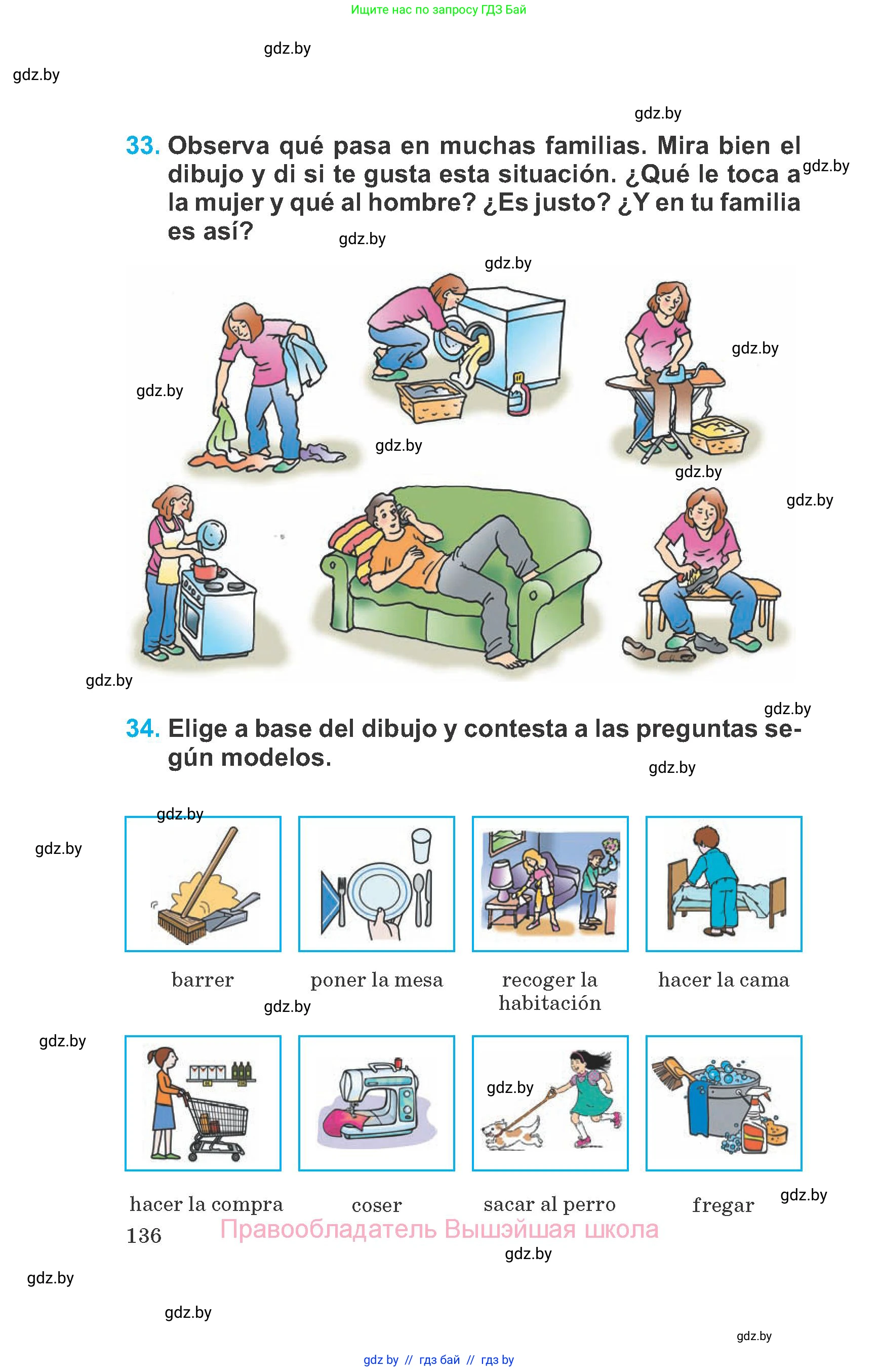 Ищите нас по запросу ГДЗ Бай

gdz.by

gdz.by

gdz.by

33. Observa qué pasa en muchas familias. Mira bien el dibujo y di si te gusta esta situación. ¿Qué le toca a la mujer y qué al hombre? ¿Es justo? ¿Y en tu familia es así?

gdz.by

gdz.by

gdz.by

gdz.by

gdz.by

gdz.by

gdz.by

gdz.by

gdz.by

gdz.by

34. Elige a base del dibujo y contesta a las preguntas según modelos.

gdz.by

gdz.by

gdz.by

barrer

poner la mesa

recoger la habitación

hacer la cama

gdz.by

gdz.by

gdz.by

hacer la compra

coser

sacar al perro

fregar

gdz.by

136

Правообладатель Вышэйшая школа

gdz.by

gdz.by

gdz.by

gdz.by

gdz by // гдз бай // гдз by