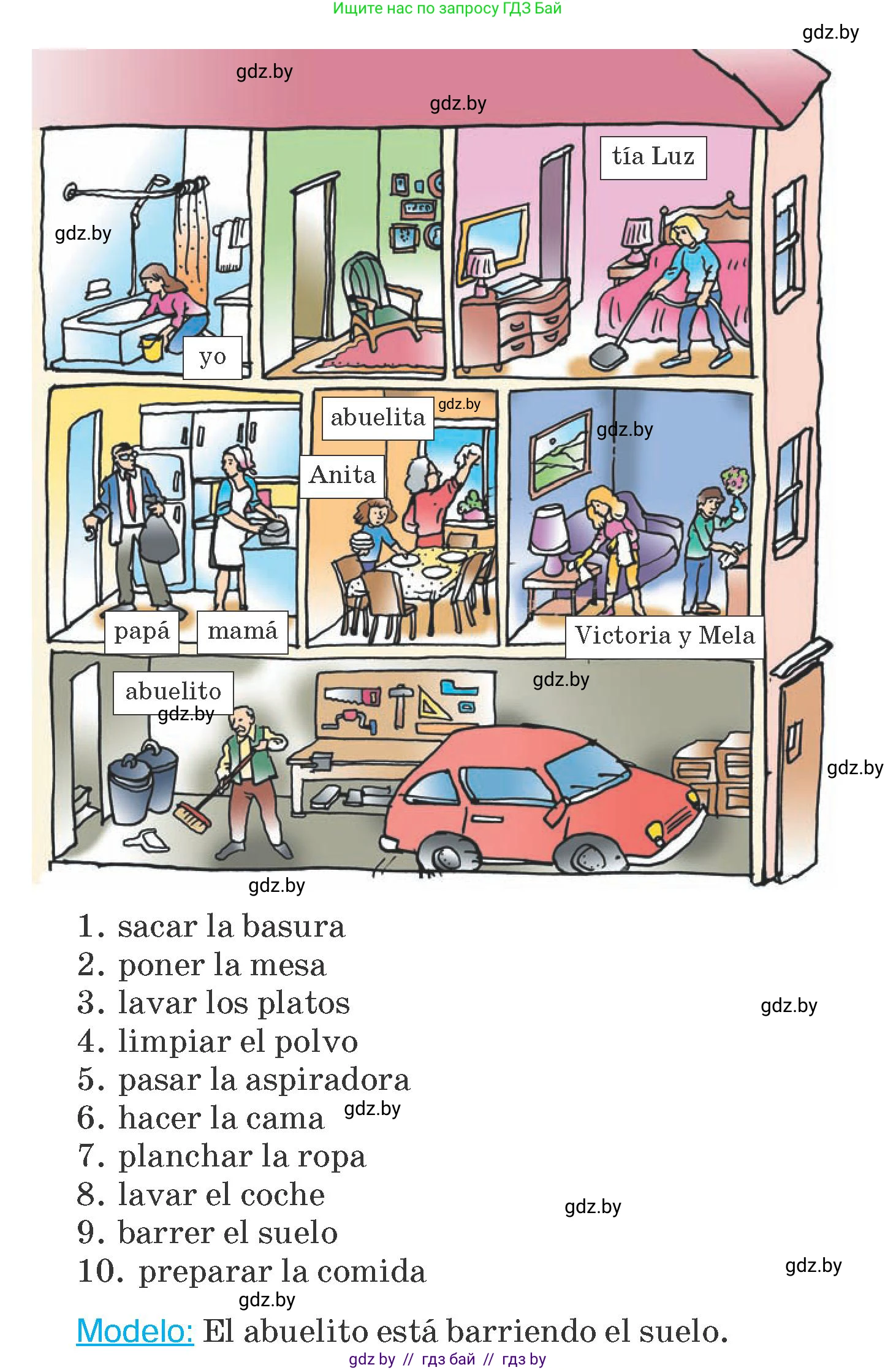 Ищите нас по запросу ГДЗ Бай

gdz.by

gdz.by

gdz.by

tía Luz

gdz.by

yo

abuelita

gdz.by

gdz.by

Anita

papá

mamá

Victoria y Mela

abuelito

gdz.by

gdz.by

gdz.by

gdz.by

1. sacar la basura
2. poner la mesa
3. lavar los platos
4. limpiar el polvo
5. pasar la aspiradora
6. hacer la cama
7. planchar la ropa
8. lavar el coche
9. barrer el suelo
10. preparar la comida

gdz.by

gdz.by

gdz.by

gdz.by

gdz.by

Modelo: El abuelito está barriendo el suelo.

gdz by // гдз бай // гдз by