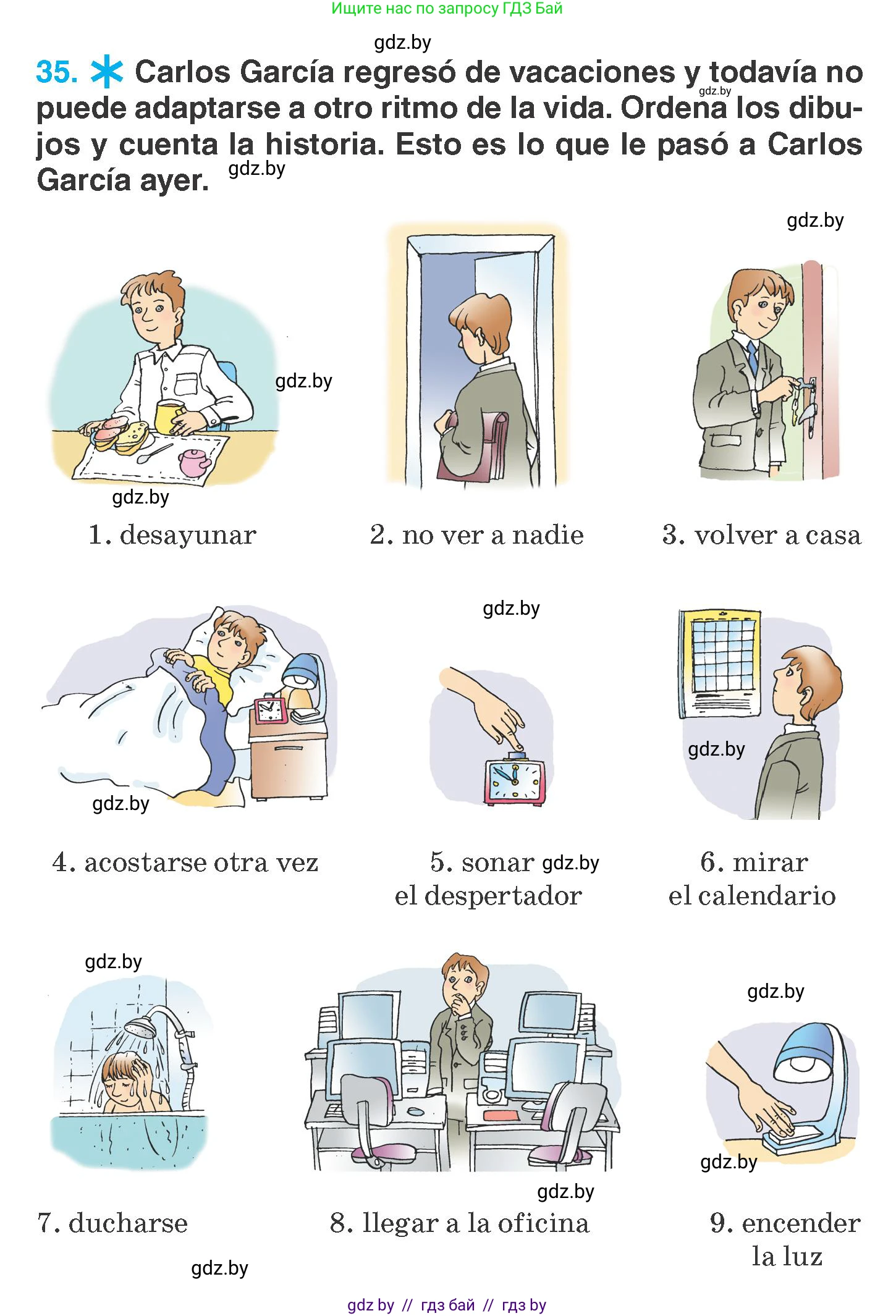 Ищите нас по запросу ГДЗ Бай

gdz.by

35. * Carlos García regresó de vacaciones y todavía no puede adaptarse a otro ritmo de la vida. Ordena los dibujos y cuenta la historia. Esto es lo que le pasó a Carlos García ayer. gdz.by

gdz.by

gdz.by

gdz.by

gdz.by

1. desayunar

2. no ver a nadie

3. volver a casa

gdz.by

gdz.by

gdz.by

4. acostarse otra vez

5. sonar gdz.by el despertador

6. mirar el calendario

gdz.by

gdz.by

gdz.by

gdz.by

7. ducharse

8. llegar a la oficina

9. encender la luz

gdz.by

gdz by // гдз бай // гдз by