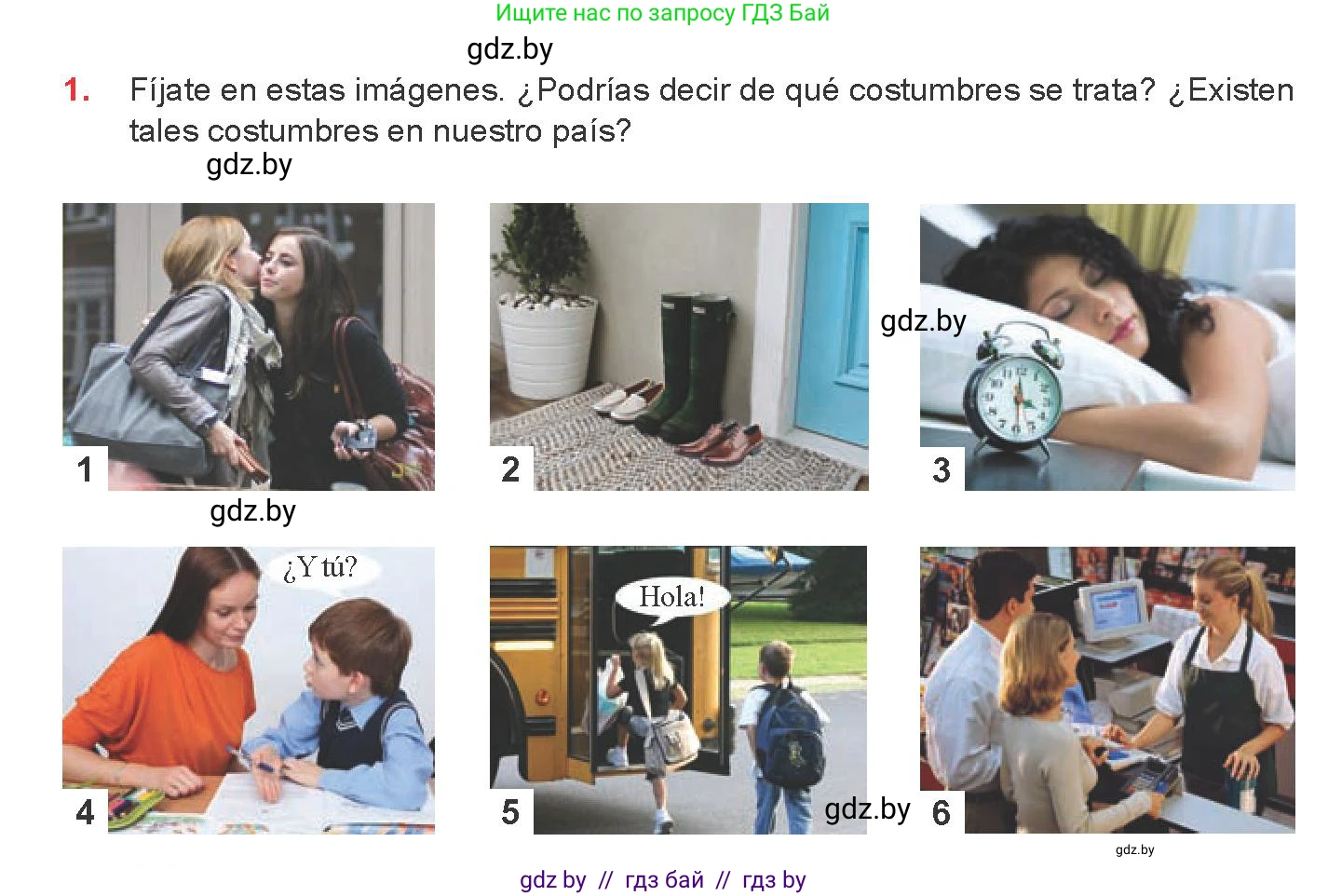 Ищите нас по запросу ГДЗ Бай

gdz.by

1. Fíjate en estas imágenes. ¿Podrías decir de qué costumbres se trata? ¿Existen tales costumbres en nuestro país?

gdz.by

1

2

gdz.by

3

gdz.by

¿Y tú?

4

Hola!

5

gdz.by

6

gdz.by

gdz by // гдз бай // гдз by